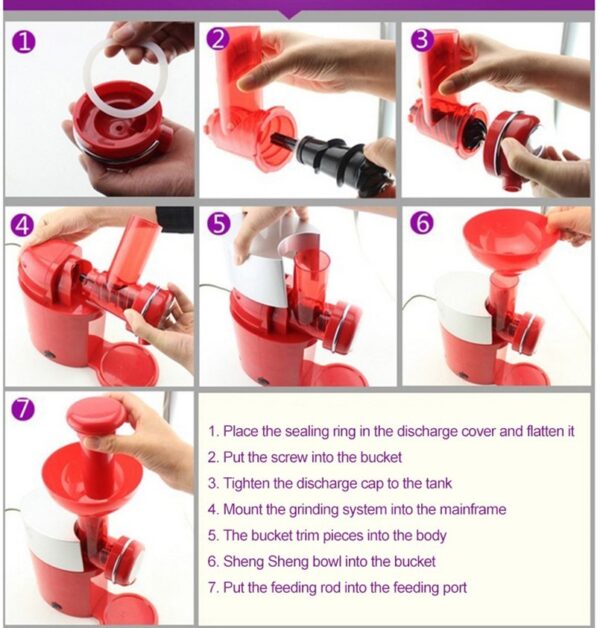 1

2

3

4

5

6

7

1. Place the sealing ring in the discharge cover and flatten it
2. Put the screw into the bucket
3. Tighten the discharge cap to the tank
4. Mount the grinding system into the mainframe
5. The bucket trim pieces into the body
6. Sheng Sheng bowl into the bucket
7. Put the feeding rod into the feeding port